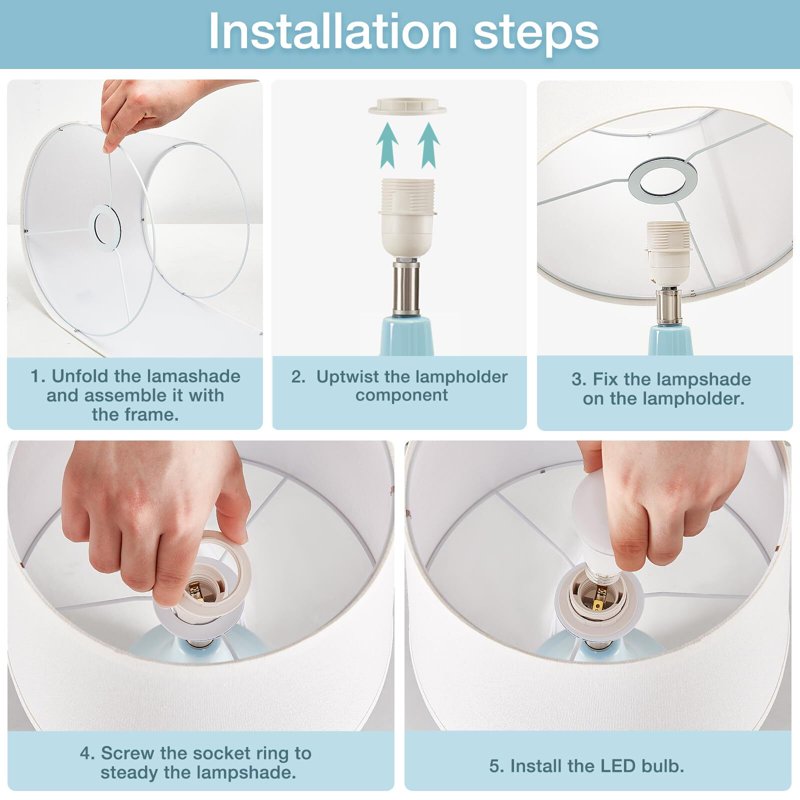 Installation steps

1. Unfold the lamashade and assemble it with the frame.

2. Uptwist the lampholder component

3. Fix the lampshade on the lampholder.

4. Screw the socket ring to steady the lampshade.

5. Install the LED bulb.