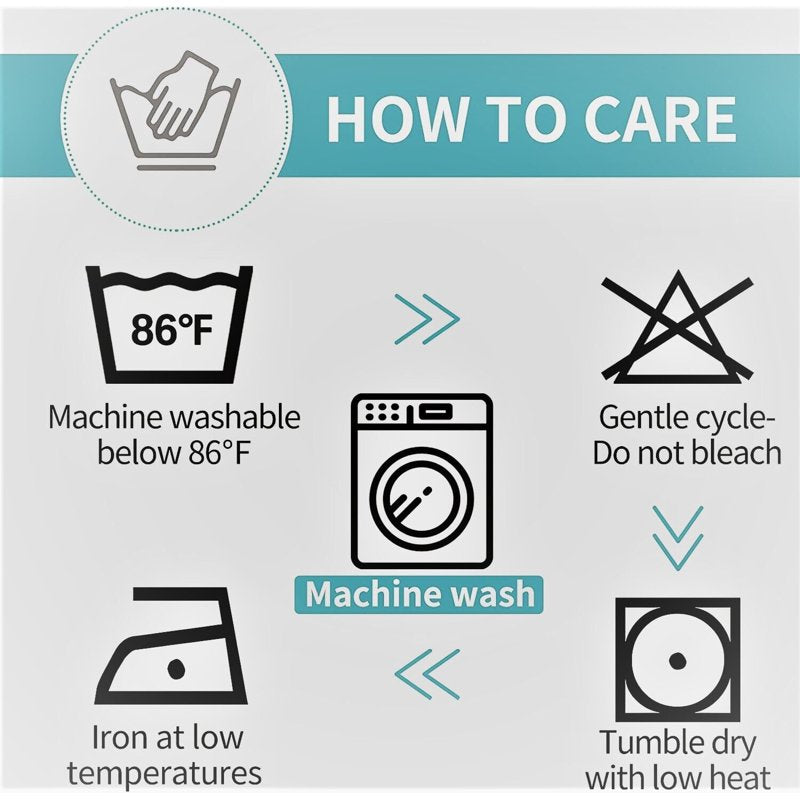 HOW TO CARE

86°F

Machine washable below 86°F

Gentle cycle- Do not bleach

Machine wash

Iron at low temperatures

Tumble dry with low heat