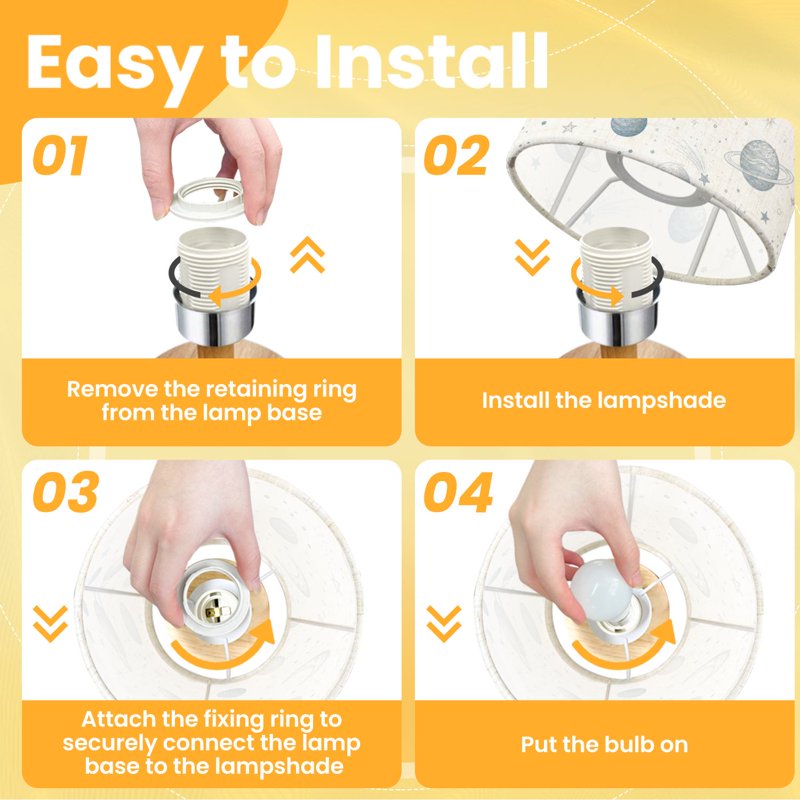 Easy to Install

01

Remove the retaining ring from the lamp base

02

Install the lampshade

03

Attach the fixing ring to securely connect the lamp base to the lampshade

04

Put the bulb on