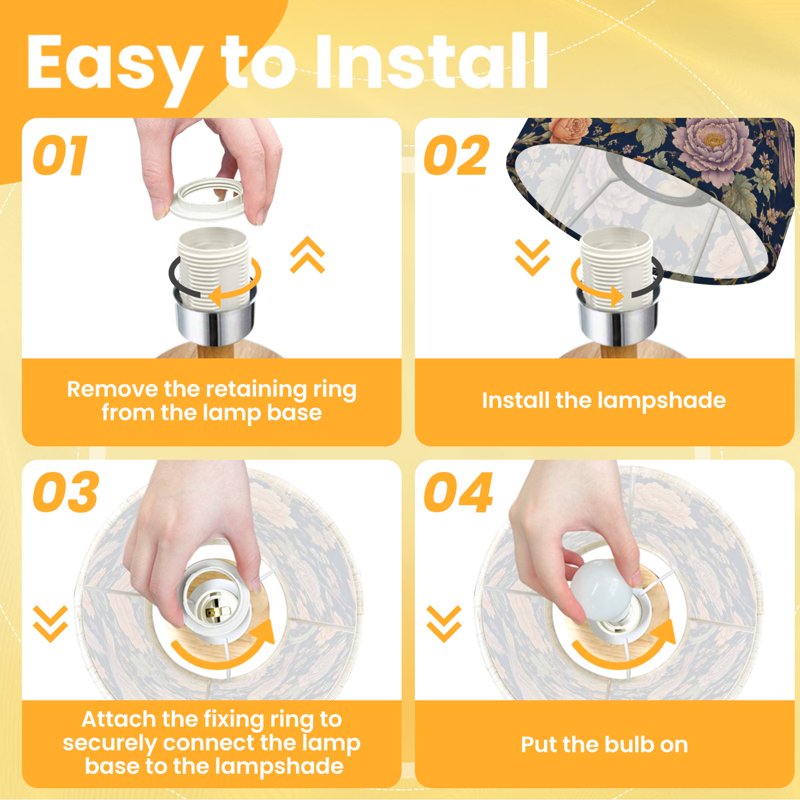 Easy to Install

01

Remove the retaining ring from the lamp base

02

Install the lampshade

03

Attach the fixing ring to securely connect the lamp base to the lampshade

04

Put the bulb on