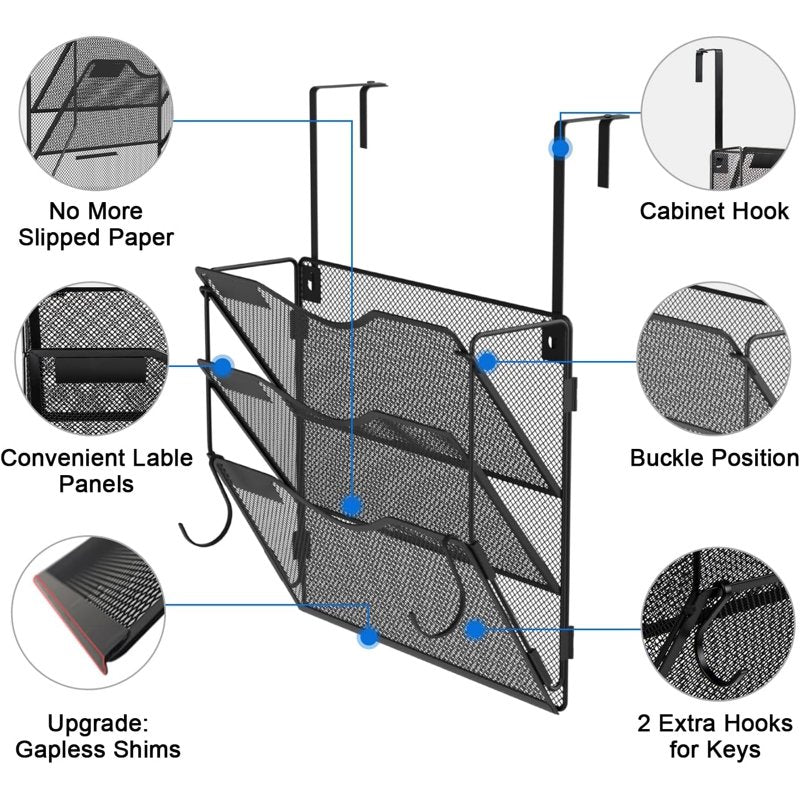 No More
Slipped Paper

Convenient Lable
Panels

Upgrade:
Gapless Shims

Cabinet Hook

Buckle Position

2 Extra Hooks
for Keys