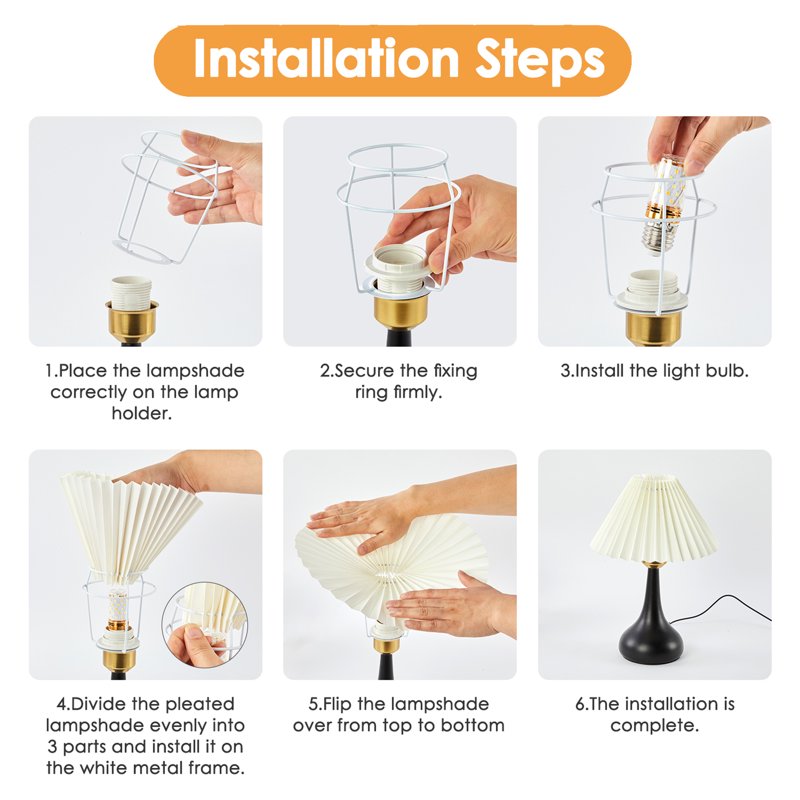 Installation Steps

1.Place the lampshade correctly on the lamp holder.

2.Secure the fixing ring firmly.

3.Install the light bulb.

4.Divide the pleated lampshade evenly into 3 parts and install it on the white metal frame.

5.Flip the lampshade over from top to bottom

6.The installation is complete.