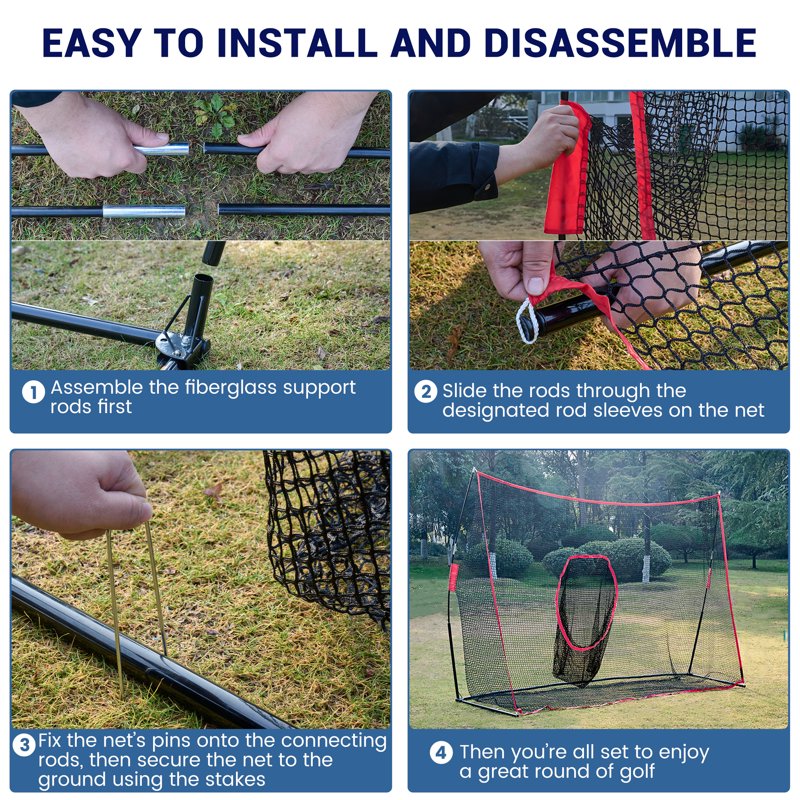 EASY TO INSTALL AND DISASSEMBLE

1 Assemble the fiberglass support rods first

2 Slide the rods through the designated rod sleeves on the net

3 Fix the net's pins onto the connecting rods, then secure the net to the ground using the stakes

4 Then you're all set to enjoy a great round of golf