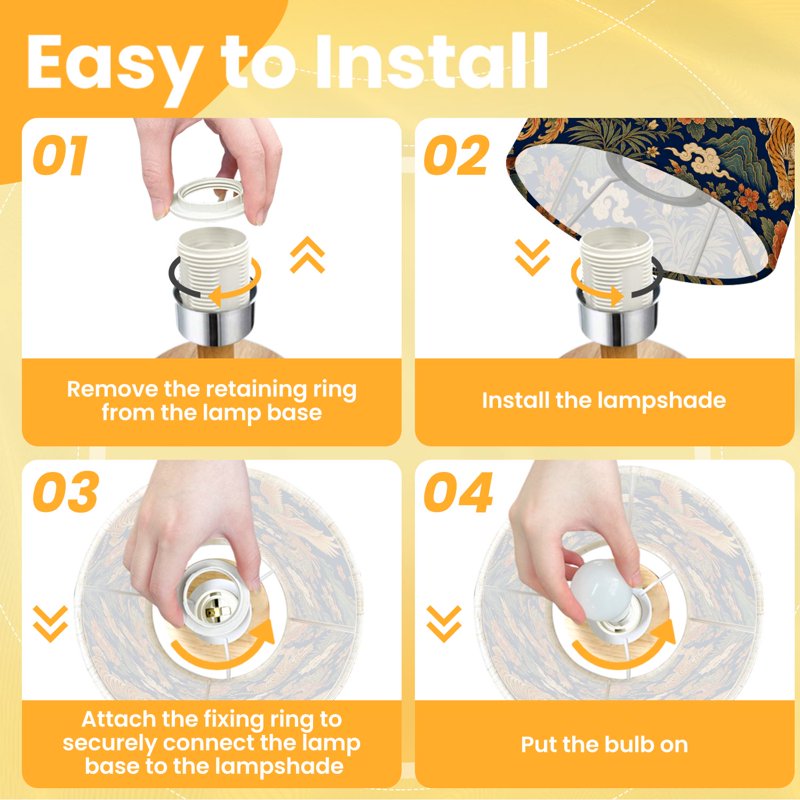 Easy to Install

01

Remove the retaining ring from the lamp base

02

Install the lampshade

03

Attach the fixing ring to securely connect the lamp base to the lampshade

04

Put the bulb on