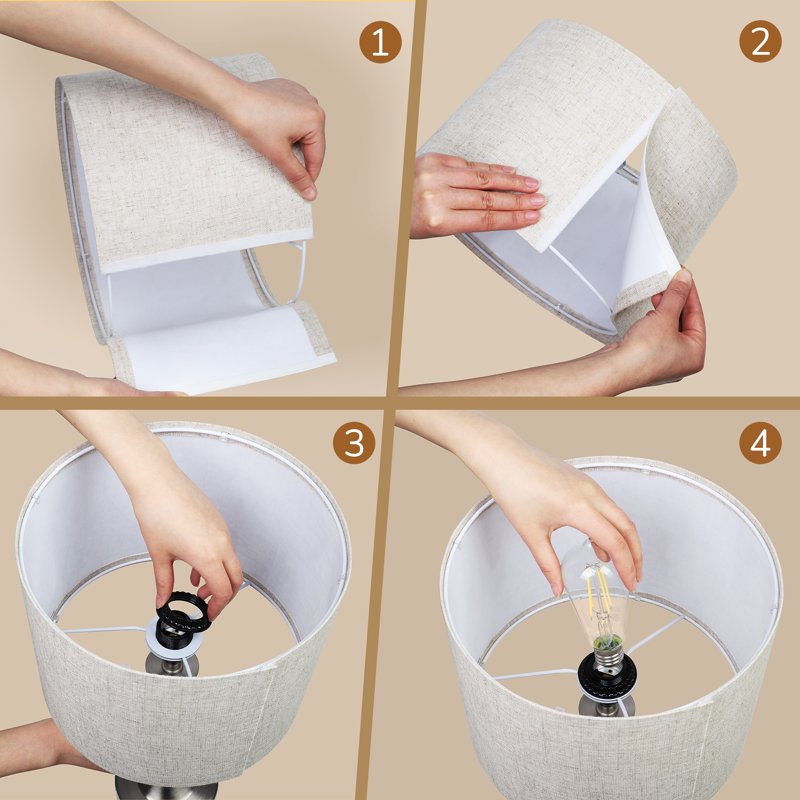 1

2

3

4