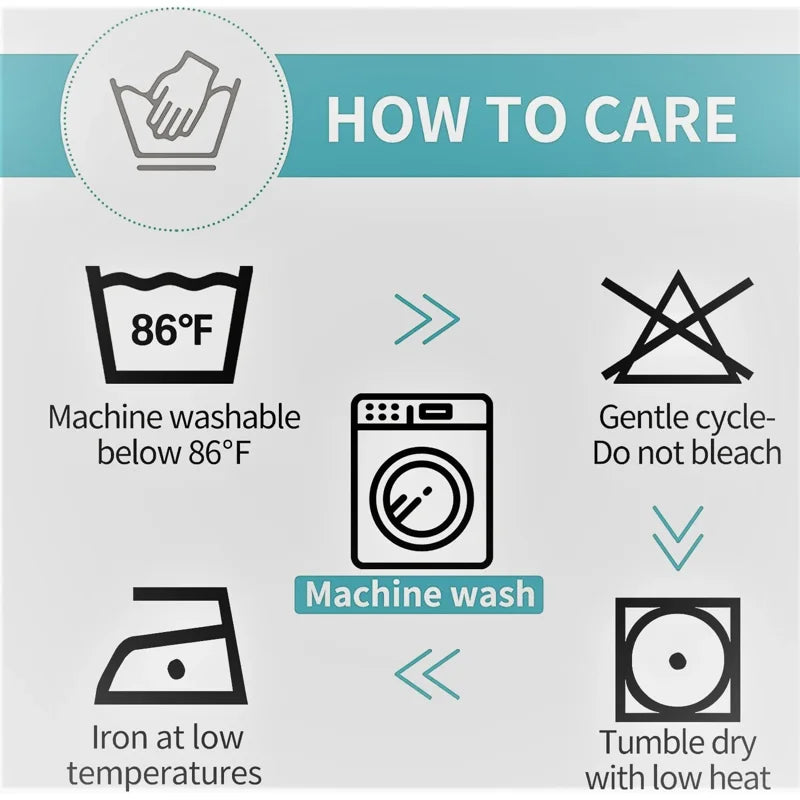 HOW TO CARE

86°F

Machine washable below 86°F

Gentle cycle- Do not bleach

Machine wash

Iron at low temperatures

Tumble dry with low heat