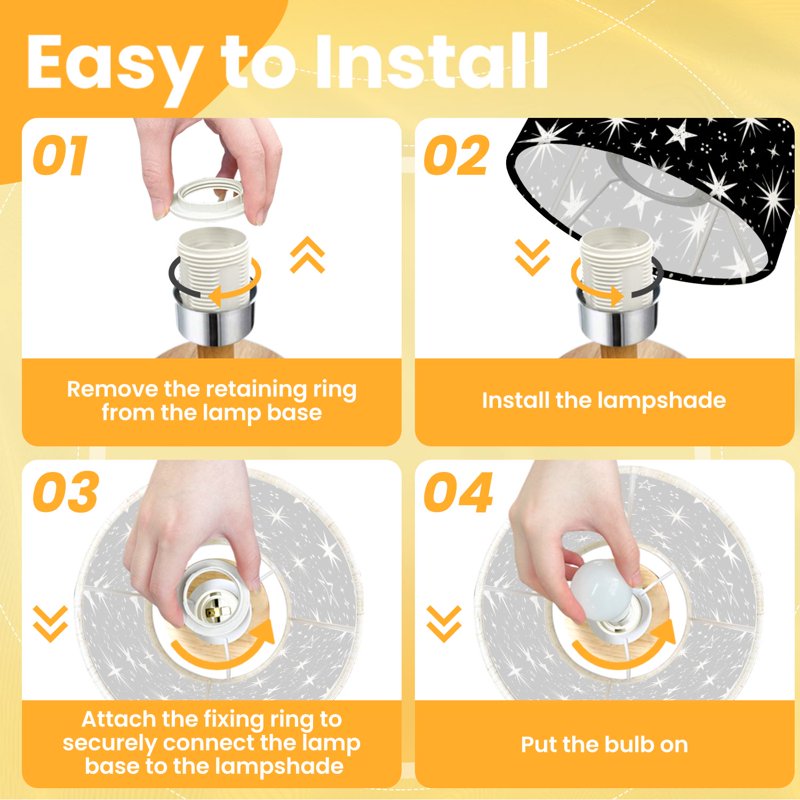 Easy to Install

01

Remove the retaining ring from the lamp base

02

Install the lampshade

03

Attach the fixing ring to securely connect the lamp base to the lampshade

04

Put the bulb on