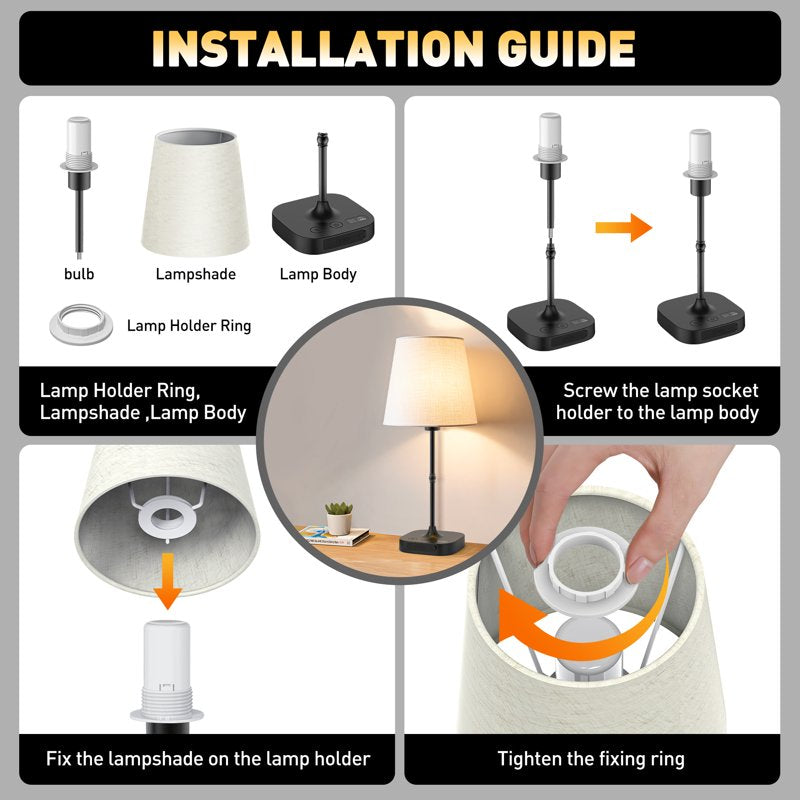 INSTALLATION GUIDE

bulb
Lampshade
Lamp Body
Lamp Holder Ring

Lamp Holder Ring, Lampshade ,Lamp Body

Screw the lamp socket holder to the lamp body

Fix the lampshade on the lamp holder

Tighten the fixing ring