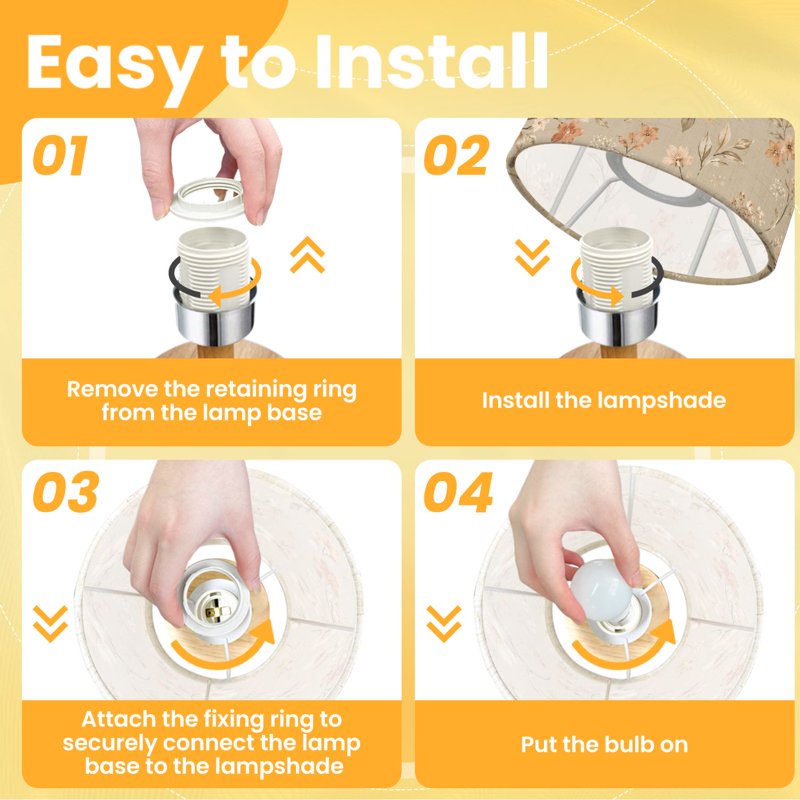 Easy to Install

01

Remove the retaining ring from the lamp base

02

Install the lampshade

03

Attach the fixing ring to securely connect the lamp base to the lampshade

04

Put the bulb on