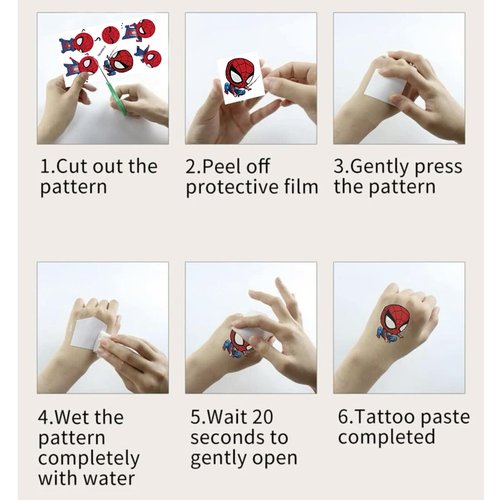 1.Cut out the pattern

2.Peel off protective film

3.Gently press the pattern

4.Wet the pattern completely with water

5.Wait 20 seconds to gently open

6.Tattoo paste completed