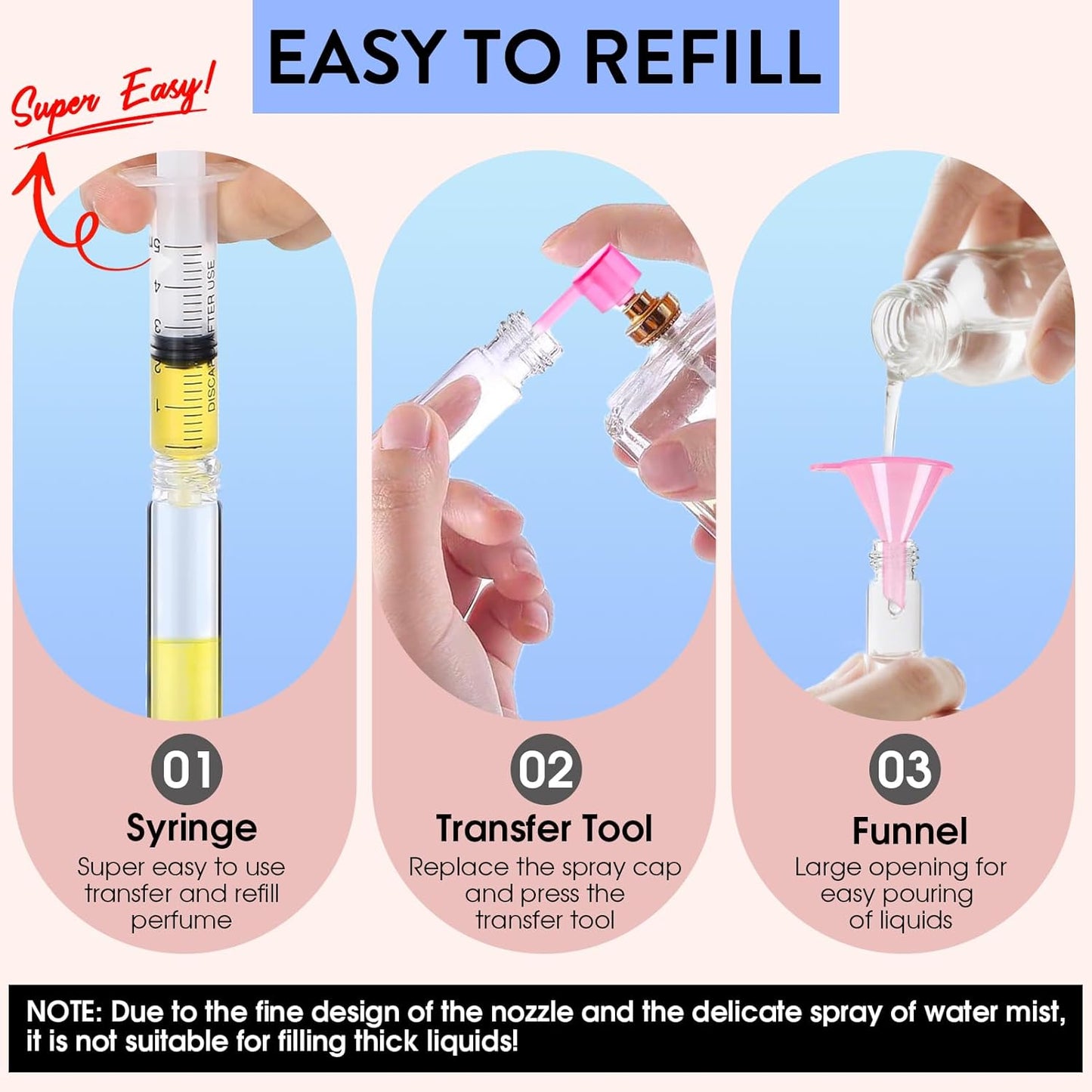 EASY TO REFILL

Super Easy!

5
4
3
2
1
DISCARD AFTER USE

01
Syringe
Super easy to use transfer and refill perfume

02
Transfer Tool
Replace the spray cap and press the transfer tool

03
Funnel
Large opening for easy pouring of liquids

NOTE: Due to the fine design of the nozzle and the delicate spray of water mist, it is not suitable for filling thick liquids!