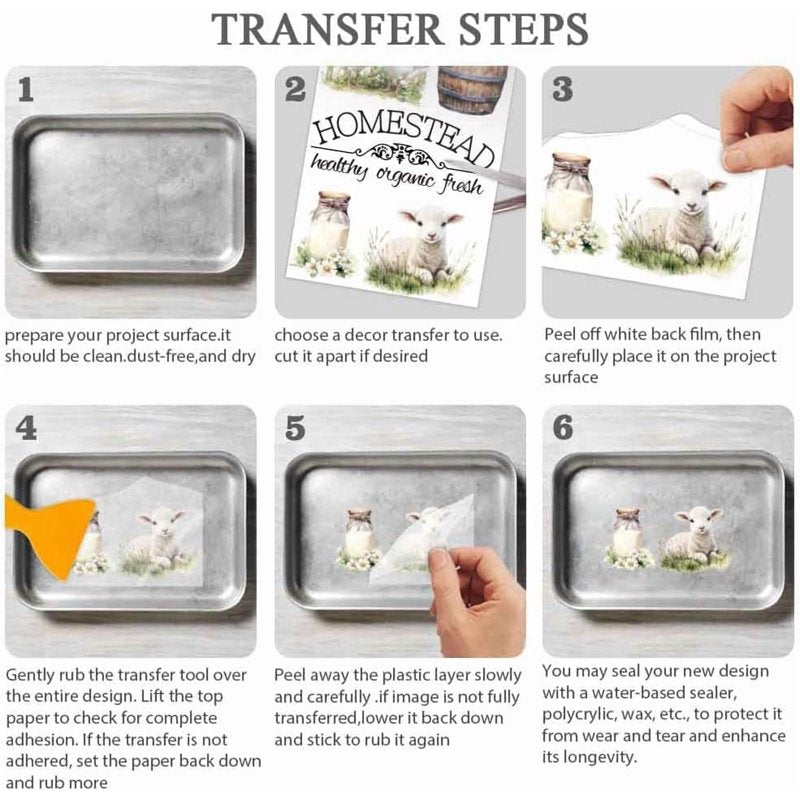 TRANSFER STEPS

1

prepare your project surface.it should be clean.dust-free,and dry

2

HOMESTEAD
healthy organic fresh

choose a decor transfer to use. cut it apart if desired

3

Peel off white back film, then carefully place it on the project surface

4

Gently rub the transfer tool over the entire design. Lift the top paper to check for complete adhesion. If the transfer is not adhered, set the paper back down and rub more

5

Peel away the plastic layer slowly and carefully .if image is not fully transferred,lower it back down and stick to rub it again

6

You may seal your new design with a water-based sealer, polycrylic, wax, etc., to protect it from wear and tear and enhance its longevity.