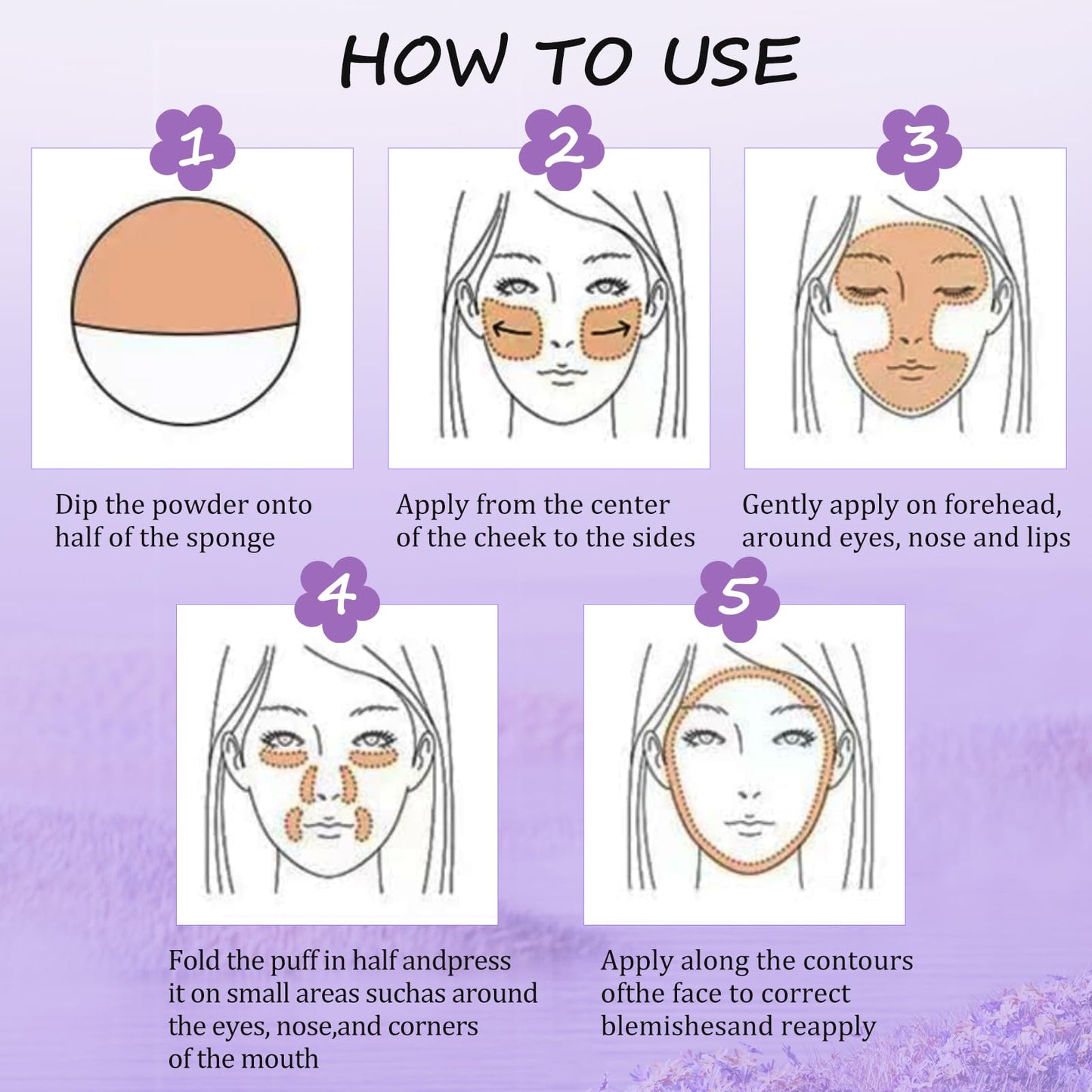 HOW TO USE

1

Dip the powder onto half of the sponge

2

Apply from the center of the cheek to the sides

3

Gently apply on forehead, around eyes, nose and lips

4

Fold the puff in half andpress it on small areas suchas around the eyes, nose,and corners of the mouth

5

Apply along the contours ofthe face to correct blemishesand reapply