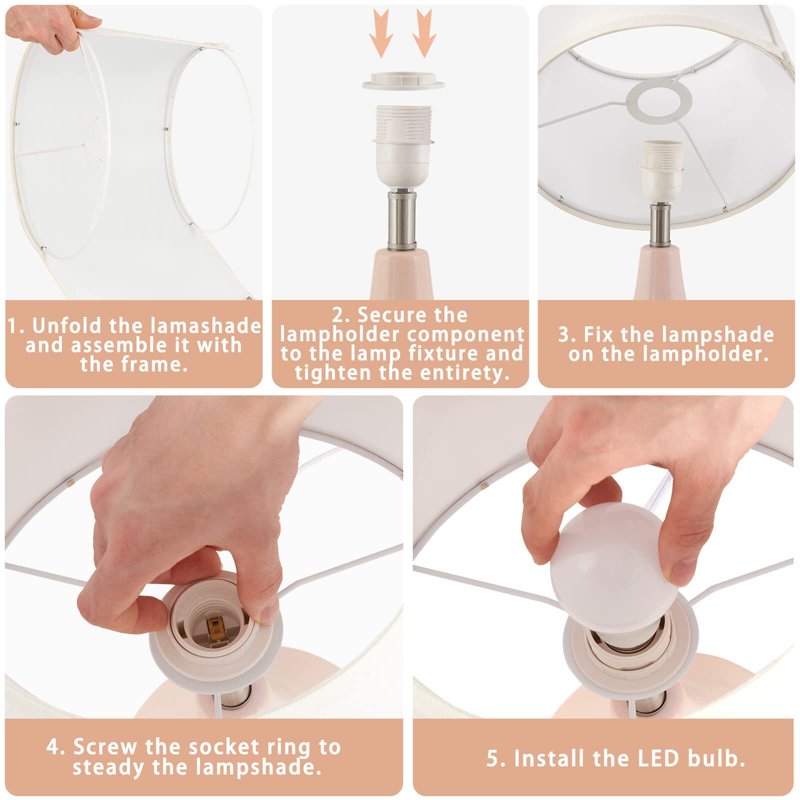 1. Unfold the lamashade and assemble it with the frame.

2. Secure the lampholder component to the lamp fixture and tighten the entirety.

3. Fix the lampshade on the lampholder.

4. Screw the socket ring to steady the lampshade.

5. Install the LED bulb.