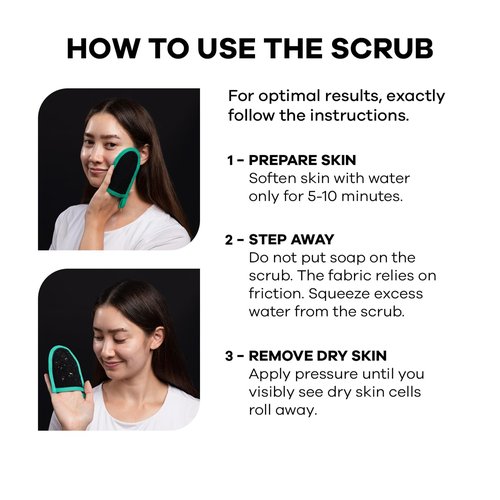 HOW TO USE THE SCRUB

For optimal results, exactly follow the instructions.

1 – PREPARE SKIN
Soften skin with water only for 5-10 minutes.

2 – STEP AWAY
Do not put soap on the scrub. The fabric relies on friction. Squeeze excess water from the scrub.

3 – REMOVE DRY SKIN
Apply pressure until you visibly see dry skin cells roll away.