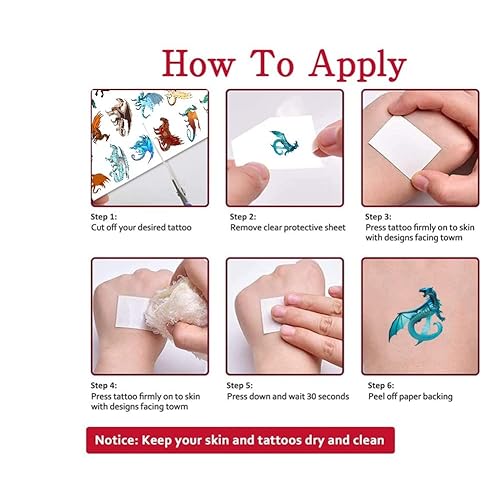 How To Apply

Step 1:
Cut off your desired tattoo

Step 2:
Remove clear protective sheet

Step 3:
Press tattoo firmly on to skin with designs facing towm

Step 4:
Press tattoo firmly on to skin with designs facing towm

Step 5:
Press down and wait 30 seconds

Step 6:
Peel off paper backing

Notice: Keep your skin and tattoos dry and clean