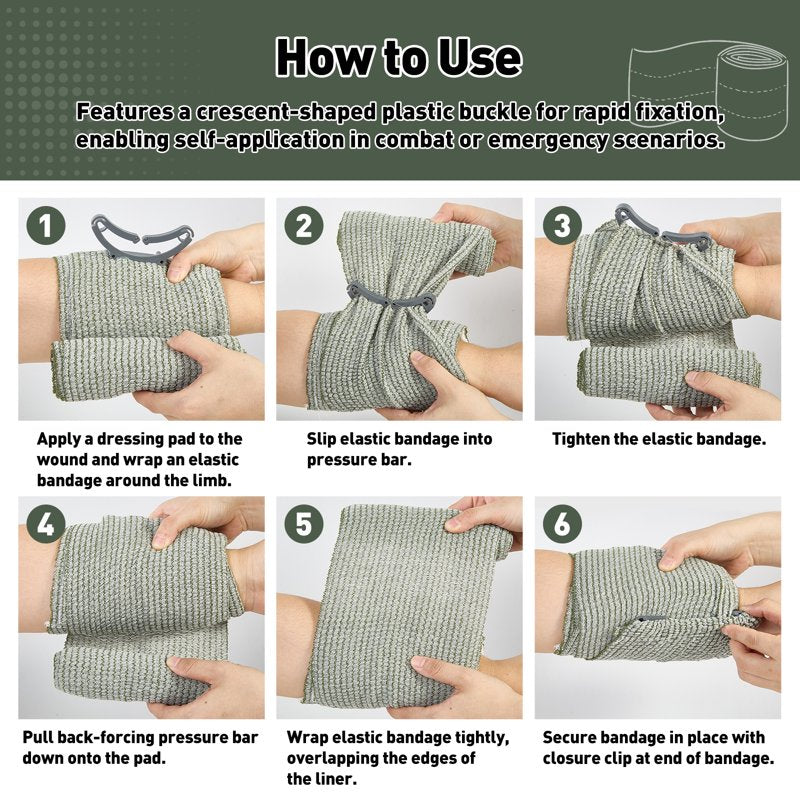 How to Use

Features a crescent-shaped plastic buckle for rapid fixation, enabling self-application in combat or emergency scenarios.

1

Apply a dressing pad to the wound and wrap an elastic bandage around the limb.

2

Slip elastic bandage into pressure bar.

3

Tighten the elastic bandage.

4

Pull back-forcing pressure bar down onto the pad.

5

Wrap elastic bandage tightly, overlapping the edges of the liner.

6

Secure bandage in place with closure clip at end of bandage.