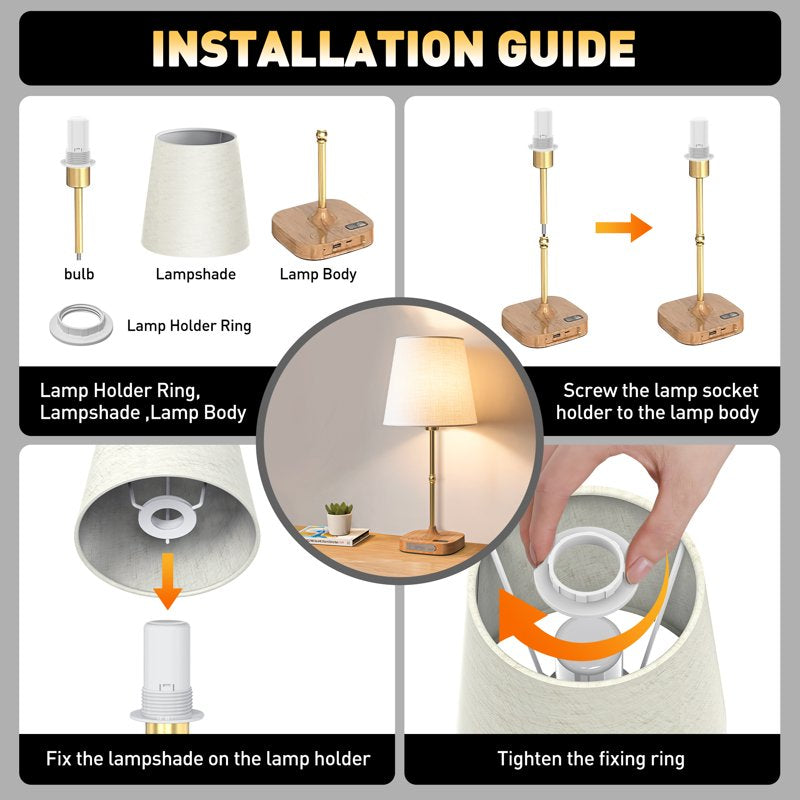 INSTALLATION GUIDE

bulb

Lampshade

Lamp Body

Lamp Holder Ring

Lamp Holder Ring, Lampshade ,Lamp Body

Screw the lamp socket holder to the lamp body

Fix the lampshade on the lamp holder

Tighten the fixing ring