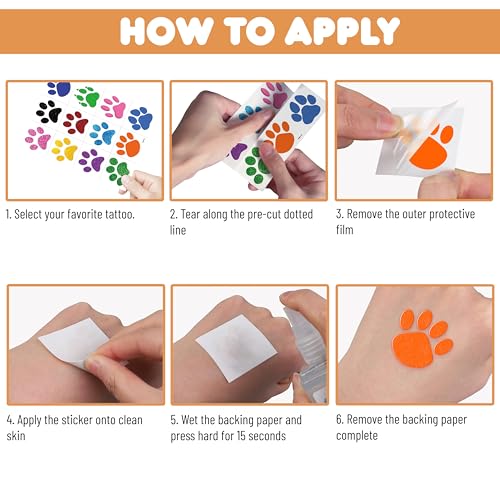 HOW TO APPLY

1. Select your favorite tattoo.

2. Tear along the pre-cut dotted line

3. Remove the outer protective film

4. Apply the sticker onto clean skin

5. Wet the backing paper and press hard for 15 seconds

6. Remove the backing paper complete