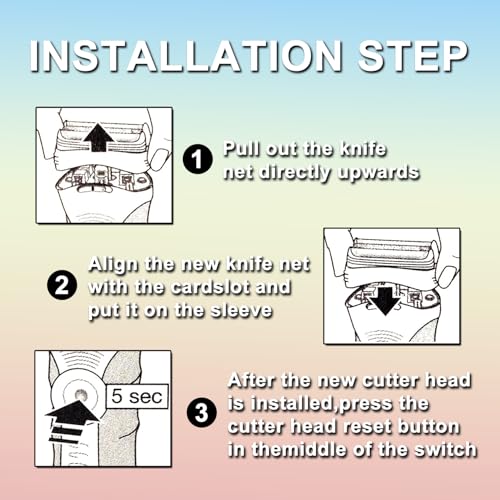 INSTALLATION STEP

1 Pull out the knife net directly upwards

2 Align the new knife net with the cardslot and put it on the sleeve

5 sec

3 After the new cutter head is installed,press the cutter head reset button in themiddle of the switch