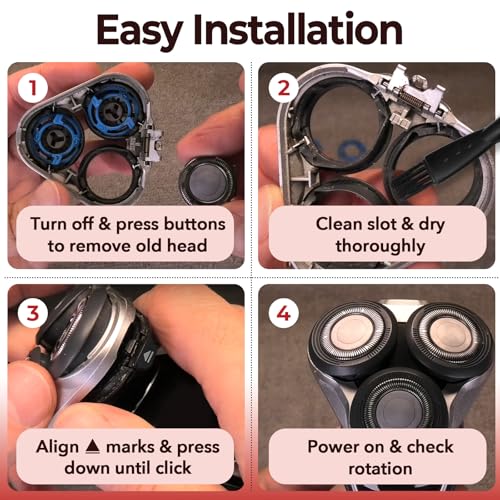 Easy Installation

1

Turn off & press buttons to remove old head

2

Clean slot & dry thoroughly

3

Align ▲ marks & press down until click

4

Power on & check rotation