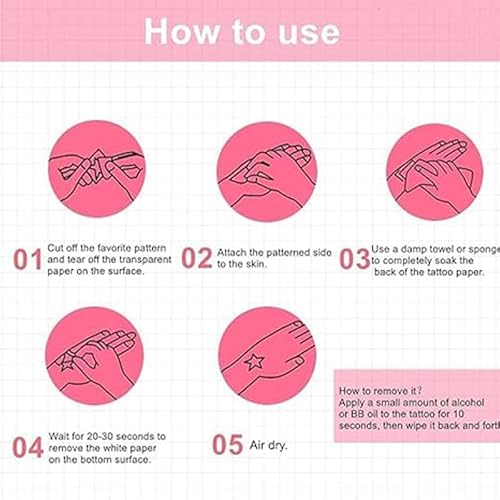 How to use

01 Cut off the favorite pattern and tear off the transparent paper on the surface.

02 Attach the patterned side to the skin.

03 Use a damp towel or sponge to completely soak the back of the tattoo paper.

04 Wait for 20-30 seconds to remove the white paper on the bottom surface.

05 Air dry.

How to remove it?
Apply a small amount of alcohol or BB oil to the tattoo for 10 seconds, then wipe it back and forth