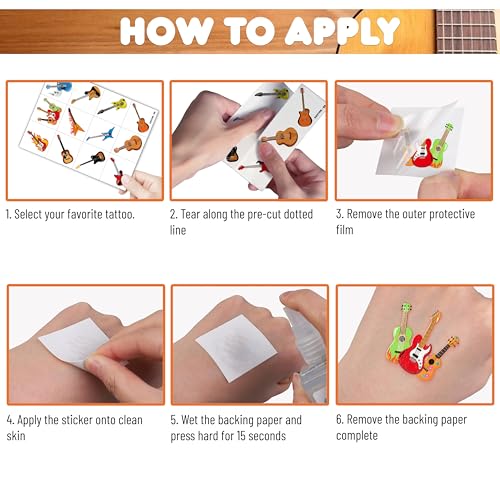 HOW TO APPLY

1. Select your favorite tattoo.

2. Tear along the pre-cut dotted line

3. Remove the outer protective film

4. Apply the sticker onto clean skin

5. Wet the backing paper and press hard for 15 seconds

6. Remove the backing paper complete