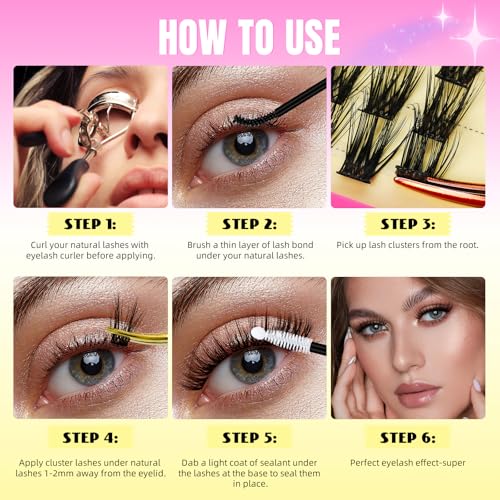 HOW TO USE

STEP 1:

Curl your natural lashes with eyelash curler before applying.

STEP 2:

Brush a thin layer of lash bond under your natural lashes.

STEP 3:

Pick up lash clusters from the root.

STEP 4:

Apply cluster lashes under natural lashes 1-2mm away from the eyelid.

STEP 5:

Dab a light coat of sealant under the lashes at the base to seal them in place.

STEP 6:

Perfect eyelash effect-super