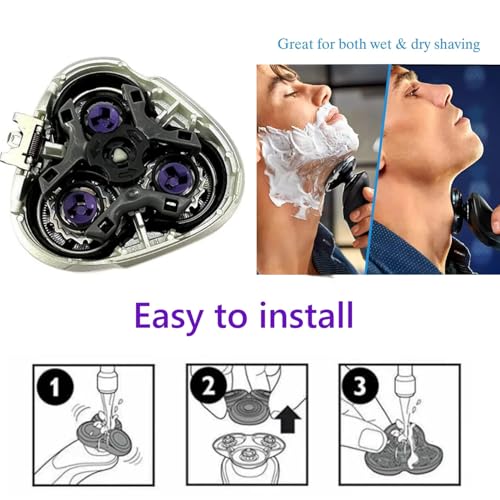 Great for both wet & dry shaving

Easy to install

1

2

3