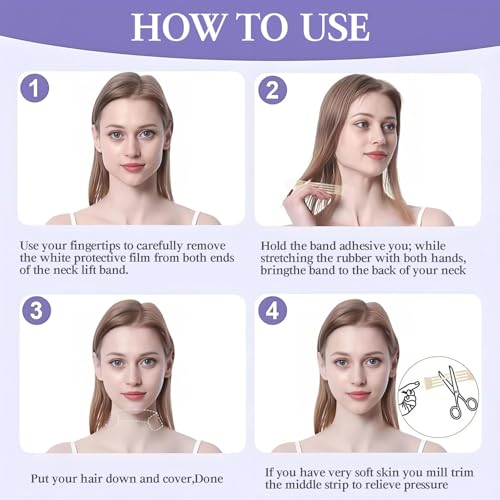 HOW TO USE

1

Use your fingertips to carefully remove the white protective film from both ends of the neck lift band.

2

Hold the band adhesive you; while stretching the rubber with both hands, bringthe band to the back of your neck

3

Put your hair down and cover,Done

4

If you have very soft skin you mill trim the middle strip to relieve pressure