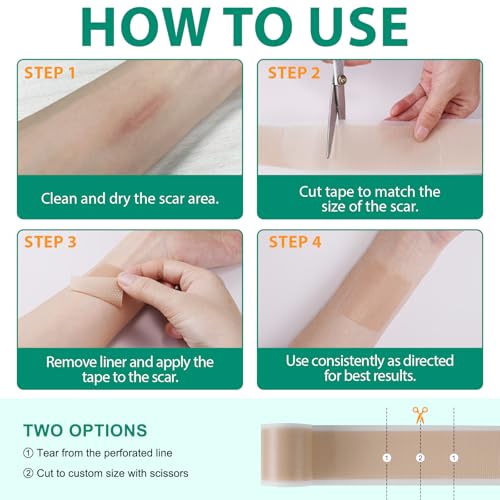 HOW TO USE

STEP 1

Clean and dry the scar area.

STEP 2

Cut tape to match the size of the scar.

STEP 3

Remove liner and apply the tape to the scar.

STEP 4

Use consistently as directed for best results.

TWO OPTIONS

① Tear from the perforated line

② Cut to custom size with scissors

1 2 1