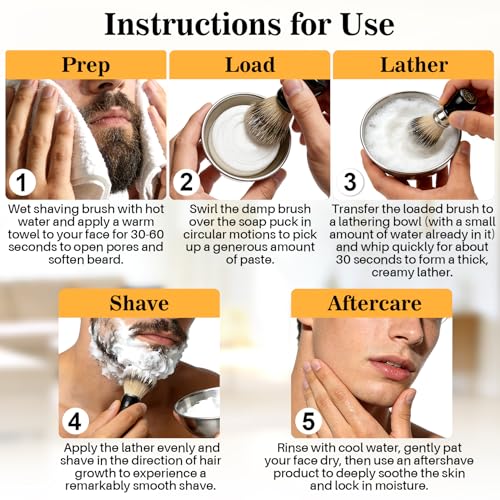 Instructions for Use

Prep

1

Wet shaving brush with hot water and apply a warm towel to your face for 30-60 seconds to open pores and soften beard.

Load

2

Swirl the damp brush over the soap puck in circular motions to pick up a generous amount of paste.

Lather

3

Transfer the loaded brush to a lathering bowl (with a small amount of water already in it) and whip quickly for about 30 seconds to form a thick, creamy lather.

Shave

4

Apply the lather evenly and shave in the direction of hair growth to experience a remarkably smooth shave.

Aftercare

5

Rinse with cool water, gently pat your face dry, then use an aftershave product to deeply soothe the skin and lock in moisture.