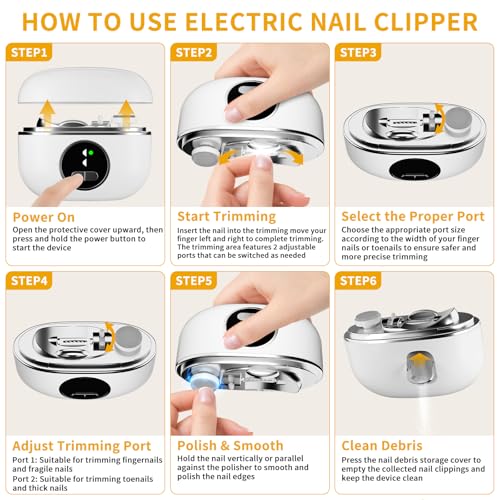 HOW TO USE ELECTRIC NAIL CLIPPER

STEP1

Power On
Open the protective cover upward, then press and hold the power button to start the device

STEP2

Start Trimming
Insert the nail into the trimming move your finger left and right to complete trimming. The trimming area features 2 adjustable ports that can be switched as needed

STEP3

Select the Proper Port
Choose the appropriate port size according to the width of your finger nails or toenails to ensure safer and more precise trimming

STEP4

Adjust Trimming Port
Port 1: Suitable for trimming fingernails and fragile nails
Port 2: Suitable for trimming toenails and thick nails

STEP5

Polish & Smooth
Hold the nail vertically or parallel against the polisher to smooth and polish the nail edges

STEP6

Clean Debris
Press the nail debris storage cover to empty the collected nail clippings and keep the device clean