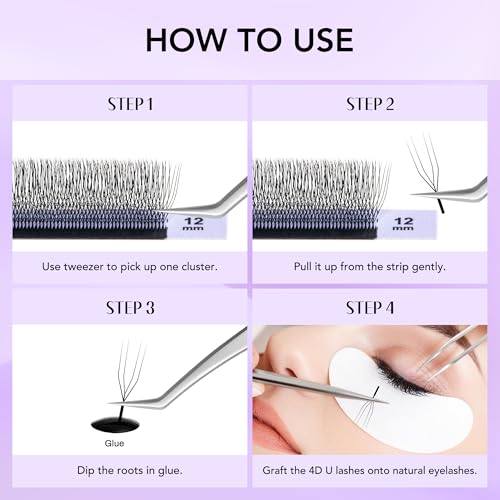 HOW TO USE

STEP 1

12 mm

Use tweezer to pick up one cluster.

STEP 2

12 mm

Pull it up from the strip gently.

STEP 3

Glue

Dip the roots in glue.

STEP 4

Graft the 4D U lashes onto natural eyelashes.