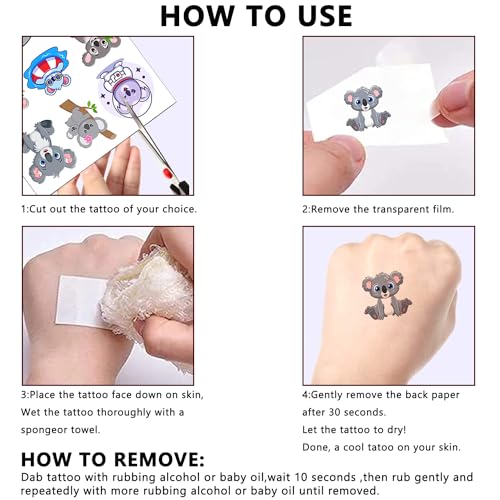 HOW TO USE

1:Cut out the tattoo of your choice.

2:Remove the transparent film.

3:Place the tattoo face down on skin, Wet the tattoo thoroughly with a spongeor towel.

4:Gently remove the back paper after 30 seconds. Let the tattoo to dry! Done, a cool tatoo on your skin.

HOW TO REMOVE:
Dab tattoo with rubbing alcohol or baby oil,wait 10 seconds ,then rub gently and repeatedly with more rubbing alcohol or baby oil until removed.