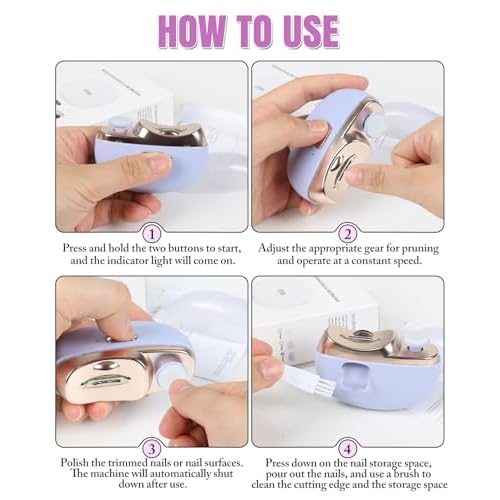 HOW TO USE

1
Press and hold the two buttons to start, and the indicator light will come on.

2
Adjust the appropriate gear for pruning and operate at a constant speed.

3
Polish the trimmed nails or nail surfaces. The machine will automatically shut down after use.

4
Press down on the nail storage space, pour out the nails, and use a brush to clean the cutting edge and the storage space