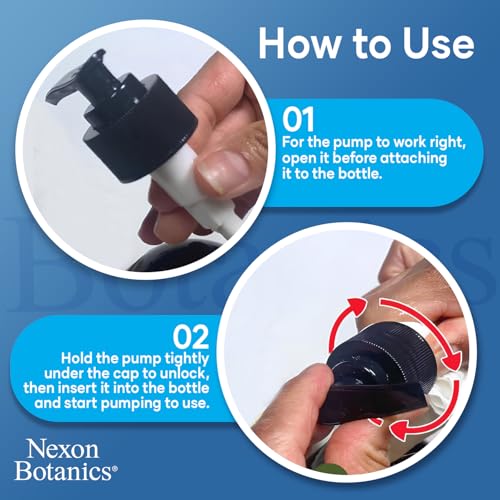 How to Use

01
For the pump to work right, open it before attaching it to the bottle.

02
Hold the pump tightly under the cap to unlock, then insert it into the bottle and start pumping to use.

Nexon Botanics®