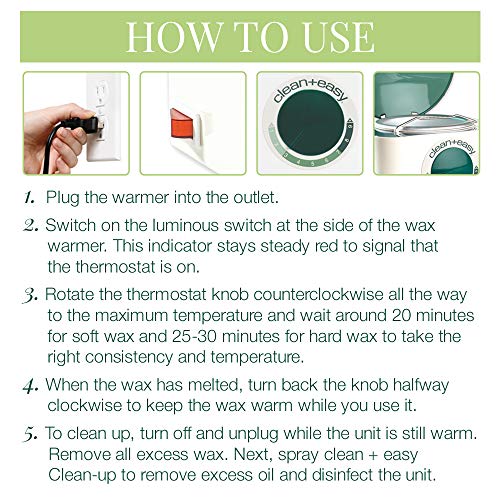 HOW TO USE

clean+easy

1 2 3 4 5 6 7 8 9

clean+easy

1. Plug the warmer into the outlet.

2. Switch on the luminous switch at the side of the wax warmer. This indicator stays steady red to signal that the thermostat is on.

3. Rotate the thermostat knob counterclockwise all the way to the maximum temperature and wait around 20 minutes for soft wax and 25-30 minutes for hard wax to take the right consistency and temperature.

4. When the wax has melted, turn back the knob halfway clockwise to keep the wax warm while you use it.

5. To clean up, turn off and unplug while the unit is still warm. Remove all excess wax. Next, spray clean + easy Clean-up to remove excess oil and disinfect the unit.