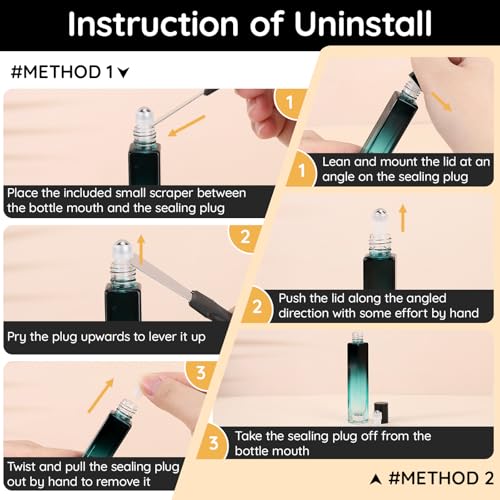 Instruction of Uninstall

#METHOD 1

1

Place the included small scraper between the bottle mouth and the sealing plug

2

Pry the plug upwards to lever it up

3

Twist and pull the sealing plug out by hand to remove it

1

Lean and mount the lid at an angle on the sealing plug

2

Push the lid along the angled direction with some effort by hand

3

Take the sealing plug off from the bottle mouth

#METHOD 2