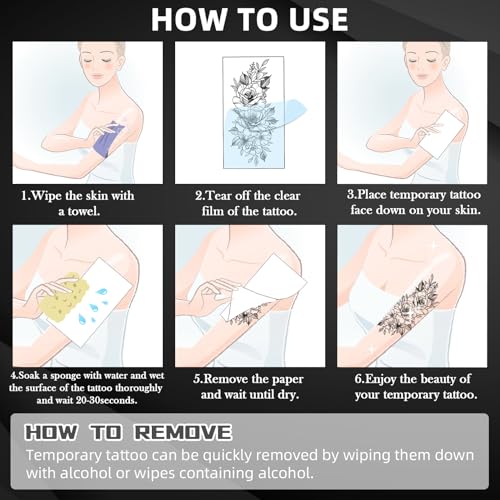 HOW TO USE

1.Wipe the skin with a towel.

2.Tear off the clear film of the tattoo.

3.Place temporary tattoo face down on your skin.

4.Soak a sponge with water and wet the surface of the tattoo thoroughly and wait 20-30seconds.

5.Remove the paper and wait until dry.

6.Enjoy the beauty of your temporary tattoo.

HOW TO REMOVE

Temporary tattoo can be quickly removed by wiping them down with alcohol or wipes containing alcohol.