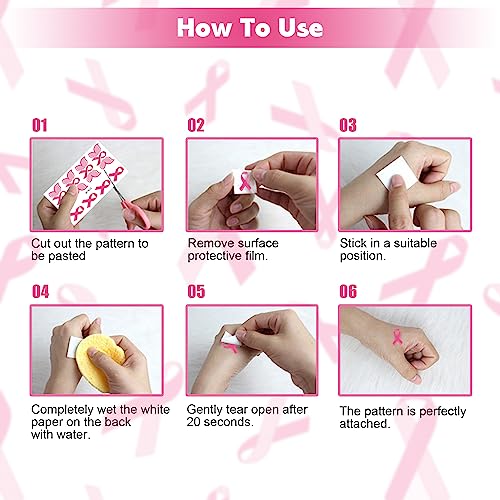 How To Use

01

Cut out the pattern to be pasted

02

Remove surface protective film.

03

Stick in a suitable position.

04

Completely wet the white paper on the back with water.

05

Gently tear open after 20 seconds.

06

The pattern is perfectly attached.