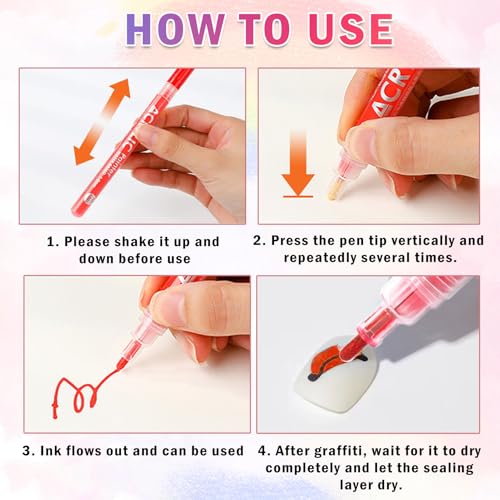 HOW TO USE

ACRYLIC Painter

ACR

1. Please shake it up and down before use

2. Press the pen tip vertically and repeatedly several times.

3. Ink flows out and can be used

4. After graffiti, wait for it to dry completely and let the sealing layer dry.