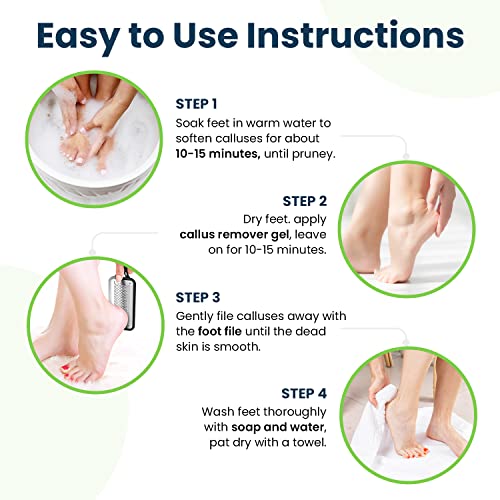 Easy to Use Instructions

STEP 1
Soak feet in warm water to soften calluses for about 10-15 minutes, until pruney.

STEP 2
Dry feet. apply callus remover gel, leave on for 10-15 minutes.

STEP 3
Gently file calluses away with the foot file until the dead skin is smooth.

STEP 4
Wash feet thoroughly with soap and water, pat dry with a towel.