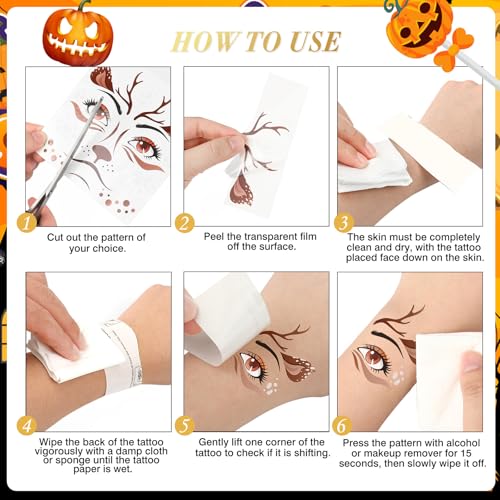 HOW TO USE

1
Cut out the pattern of your choice.

2
Peel the transparent film off the surface.

3
The skin must be completely clean and dry, with the tattoo placed face down on the skin.

4
Wipe the back of the tattoo vigorously with a damp cloth or sponge until the tattoo paper is wet.

5
Gently lift one corner of the tattoo to check if it is shifting.

6
Press the pattern with alcohol or makeup remover for 15 seconds, then slowly wipe it off.