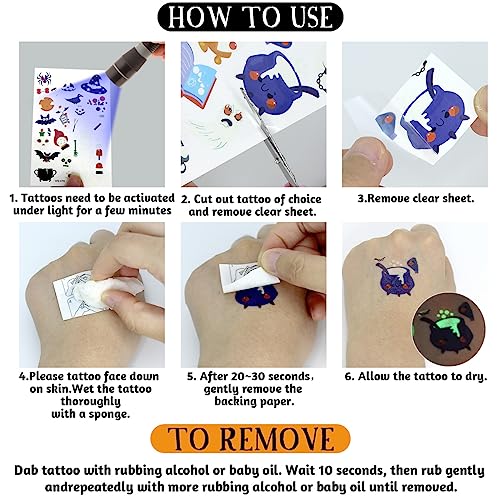 HOW TO USE

1. Tattoos need to be activated under light for a few minutes

2. Cut out tattoo of choice and remove clear sheet.

3.Remove clear sheet.

4.Please tattoo face down on skin.Wet the tattoo thoroughly with a sponge.

5. After 20~30 seconds, gently remove the backing paper.

6. Allow the tattoo to dry.

TO REMOVE

Dab tattoo with rubbing alcohol or baby oil. Wait 10 seconds, then rub gently andrepeatedly with more rubbing alcohol or baby oil until removed.