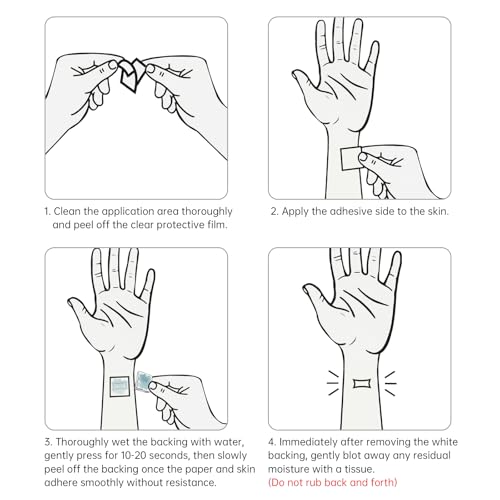 1. Clean the application area thoroughly and peel off the clear protective film.

2. Apply the adhesive side to the skin.

3. Thoroughly wet the backing with water, gently press for 10-20 seconds, then slowly peel off the backing once the paper and skin adhere smoothly without resistance.

4. Immediately after removing the white backing, gently blot away any residual moisture with a tissue.
(Do not rub back and forth)