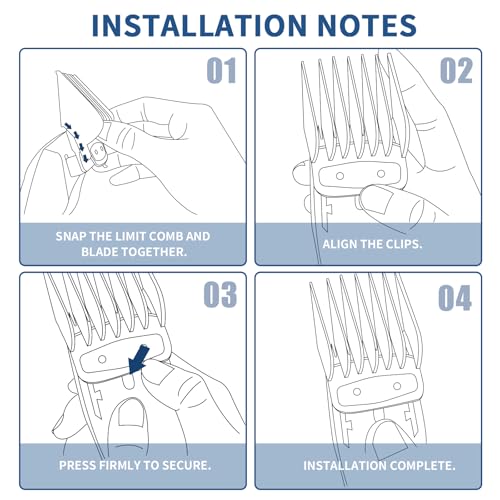 INSTALLATION NOTES

01

SNAP THE LIMIT COMB AND BLADE TOGETHER.

02

ALIGN THE CLIPS.

03

PRESS FIRMLY TO SECURE.

04

INSTALLATION COMPLETE.