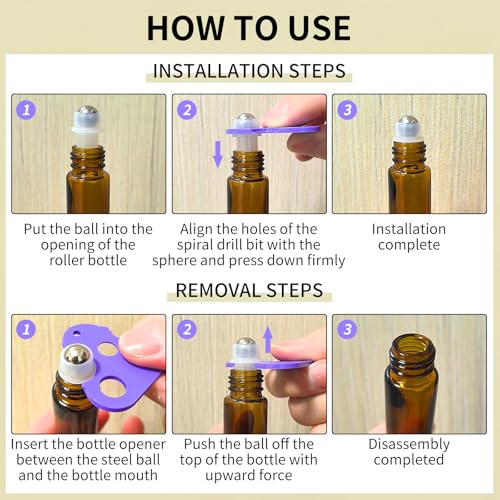 HOW TO USE

INSTALLATION STEPS

1

Put the ball into the opening of the roller bottle

2

Align the holes of the spiral drill bit with the sphere and press down firmly

3

Installation complete

REMOVAL STEPS

1

Insert the bottle opener between the steel ball and the bottle mouth

2

Push the ball off the top of the bottle with upward force

3

Disassembly completed