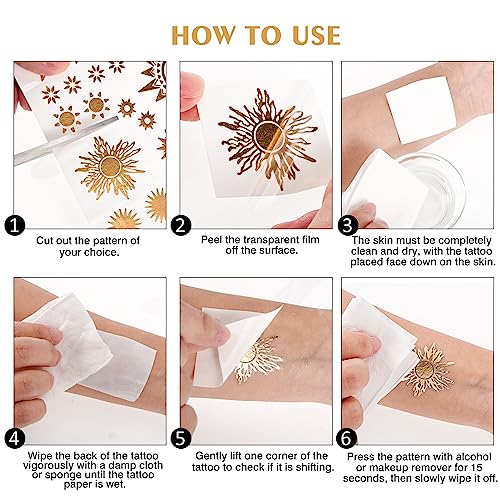 HOW TO USE

1
Cut out the pattern of your choice.

2
Peel the transparent film off the surface.

3
The skin must be completely clean and dry, with the tattoo placed face down on the skin.

4
Wipe the back of the tattoo vigorously with a damp cloth or sponge until the tattoo paper is wet.

5
Gently lift one corner of the tattoo to check if it is shifting.

6
Press the pattern with alcohol or makeup remover for 15 seconds, then slowly wipe it off.