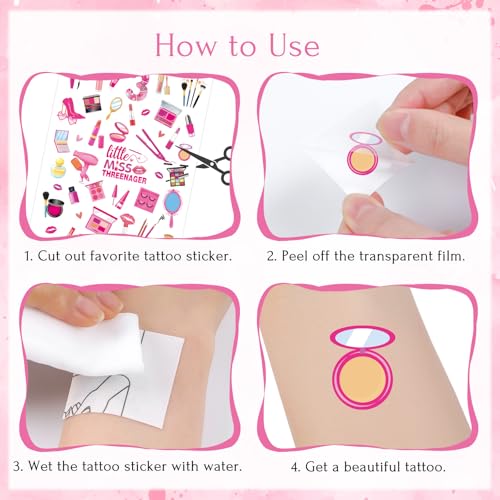 How to Use

little MISS THREENAGER

1. Cut out favorite tattoo sticker.

2. Peel off the transparent film.

3. Wet the tattoo sticker with water.

4. Get a beautiful tattoo.